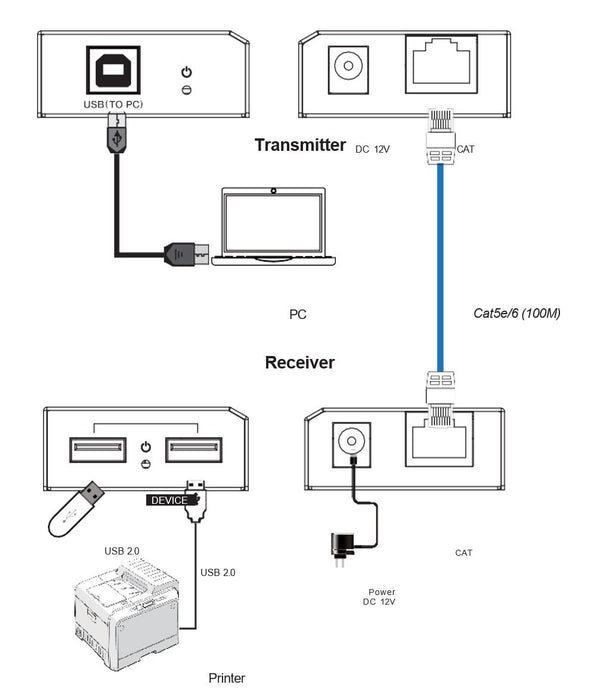 USB(TO PC)

Transmitter

DC 12V

CAT

PC

Cat5e/6 (100M)

Receiver

DEVICE

USB 2.0

USB 2.0

CAT

Power
DC 12V

Printer