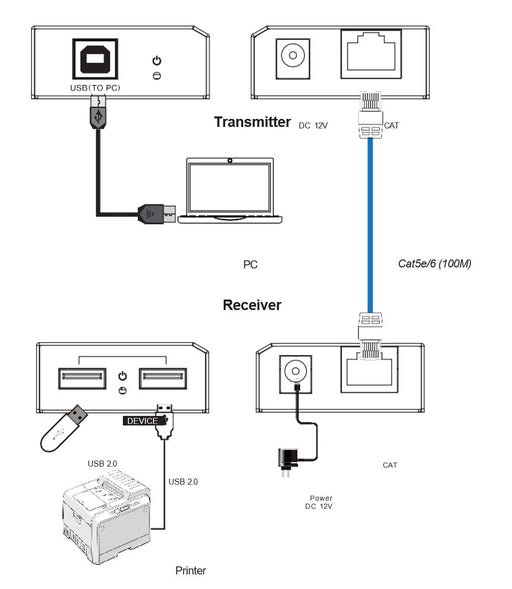 USB(TO PC)

Transmitter DC 12V

CAT

PC

Cat5e/6 (100M)

Receiver

DEVICE

USB 2.0

USB 2.0

CAT

Power
DC 12V

Printer