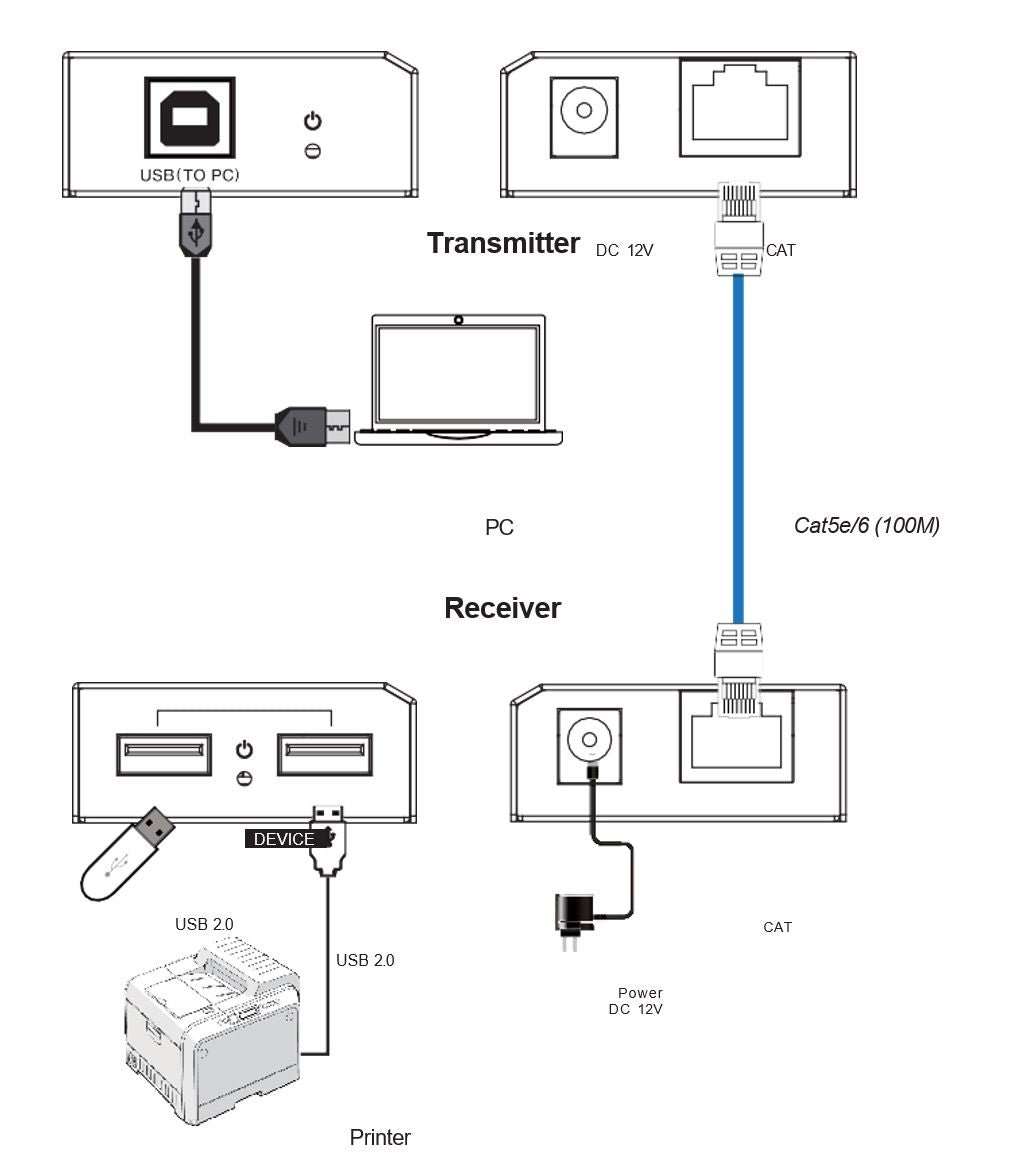 USB(TO PC)

Transmitter DC 12V

CAT

PC

Cat5e/6 (100M)

Receiver

DEVICE

USB 2.0

USB 2.0

CAT

Power DC 12V

Printer