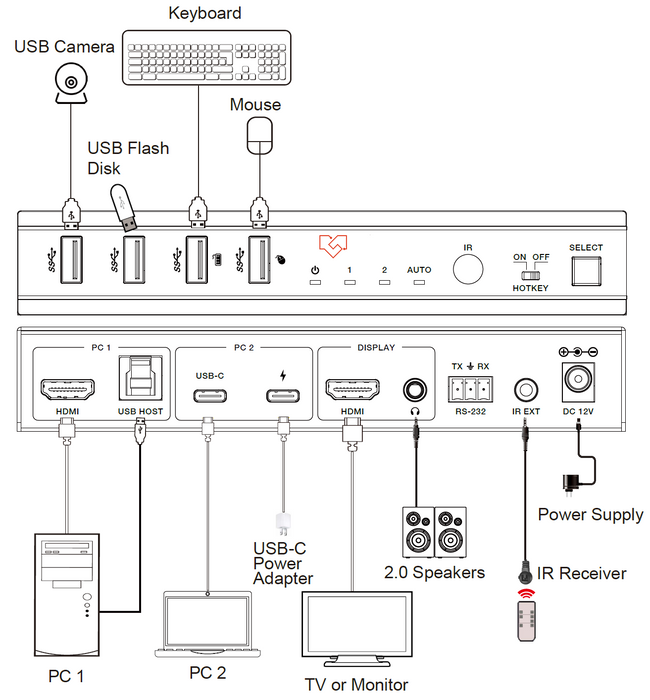 Keyboard

USB Camera

Mouse

USB Flash Disk

1

2

AUTO

IR

ON OFF

HOTKEY

SELECT

PC 1

HDMI

USB HOST

PC 2

USB-C

DISPLAY

HDMI

TX RX

RS-232

IR EXT

DC 12V

Power Supply

USB-C Power Adapter

2.0 Speakers

IR Receiver

PC 1

PC 2

TV or Monitor